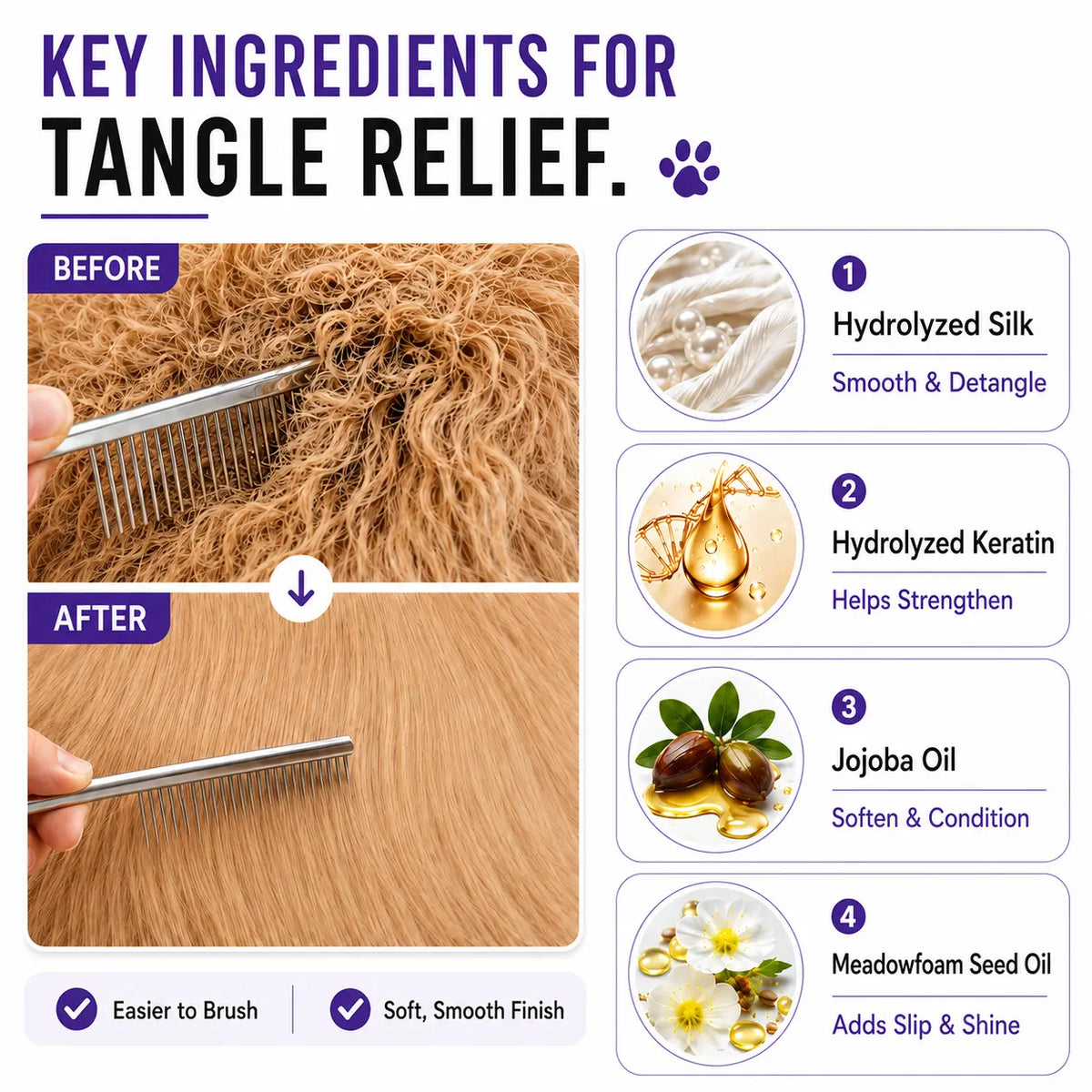 KEY INGREDIENTS FOR
TANGLE RELIEF.

BEFORE

AFTER

Easier to Brush

Soft, Smooth Finish

1
Hydrolyzed Silk
Smooth & Detangle

2
Hydrolyzed Keratin
Helps Strengthen

3
Jojoba Oil
Soften & Condition

4
Meadowfoam Seed Oil
Adds Slip & Shine