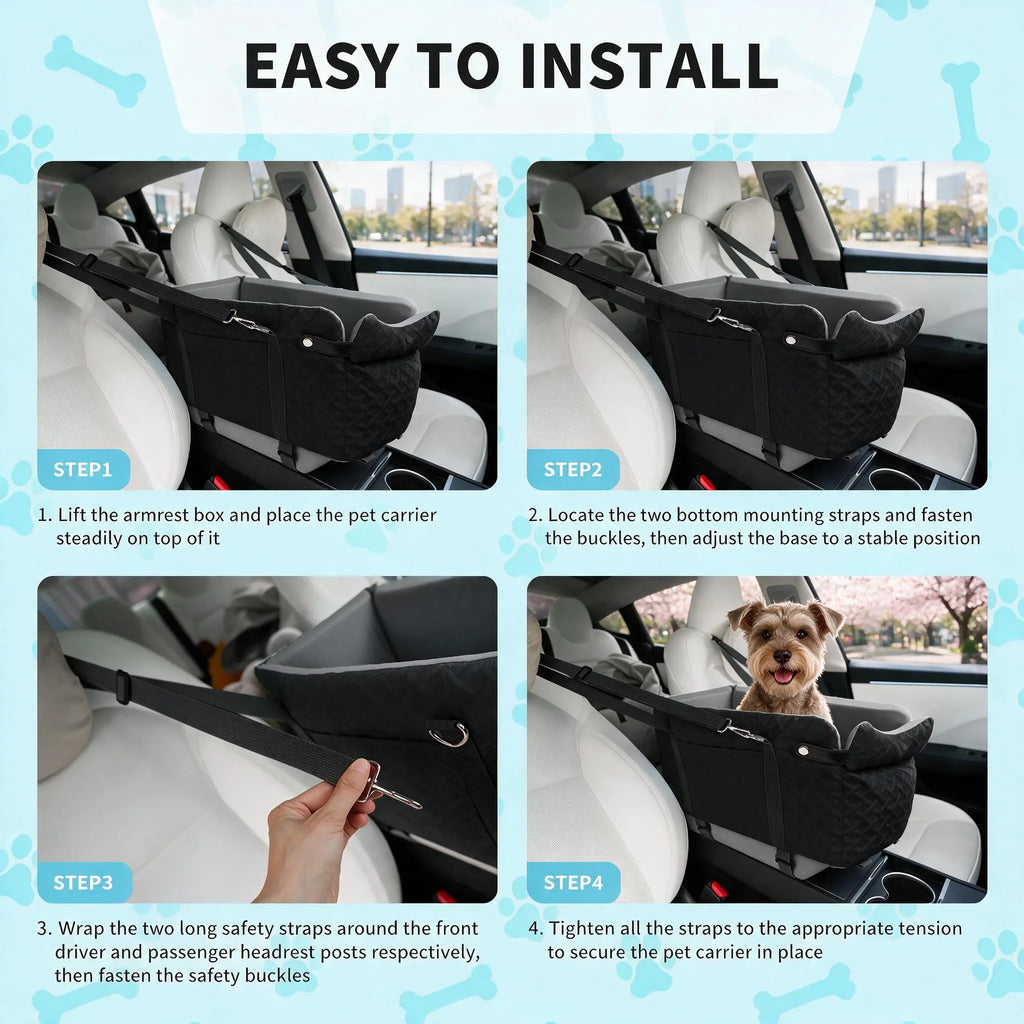 EASY TO INSTALL

STEP1

1. Lift the armrest box and place the pet carrier steadily on top of it

STEP2

2. Locate the two bottom mounting straps and fasten the buckles, then adjust the base to a stable position

STEP3

3. Wrap the two long safety straps around the front driver and passenger headrest posts respectively, then fasten the safety buckles

STEP4

4. Tighten all the straps to the appropriate tension to secure the pet carrier in place